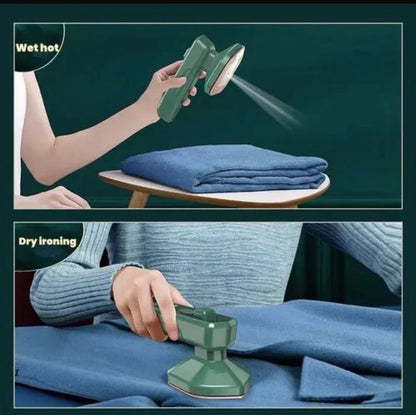 Wet hot

Dry ironing